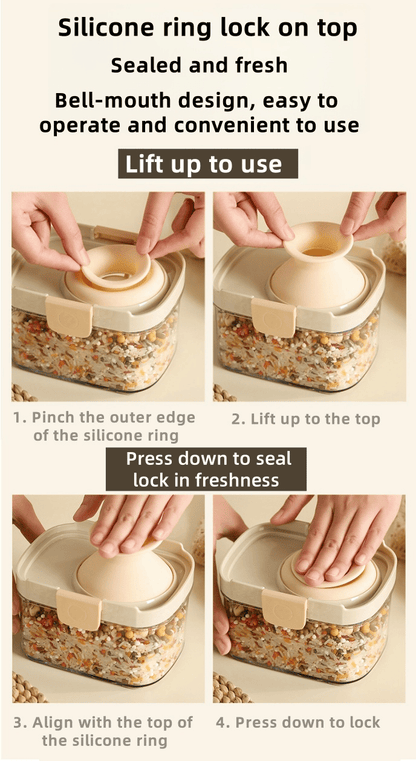 Silicone ring lock on top

Sealed and fresh

Bell-mouth design, easy to operate and convenient to use

Lift up to use

1. Pinch the outer edge of the silicone ring

2. Lift up to the top

Press down to seal lock in freshness

3. Align with the top of the silicone ring

4. Press down to lock